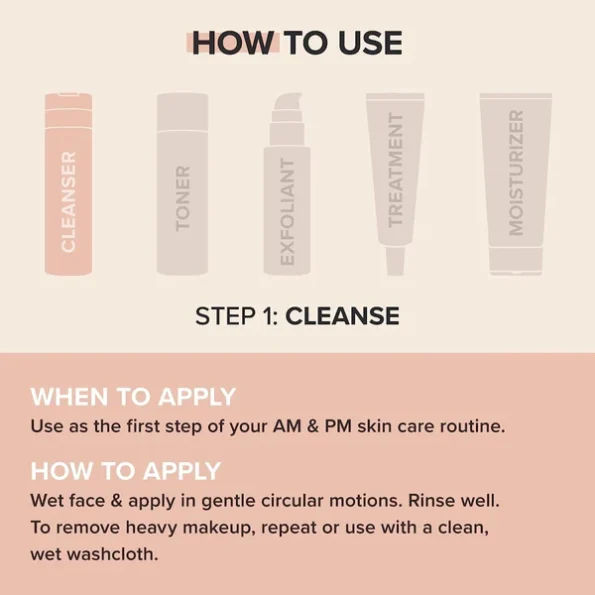 HOW TO USE

CLEANSER

TONER

EXFOLIANT

TREATMENT

MOISTURIZER

STEP 1: CLEANSE

WHEN TO APPLY
Use as the first step of your AM & PM skin care routine.

HOW TO APPLY
Wet face & apply in gentle circular motions. Rinse well. To remove heavy makeup, repeat or use with a clean, wet washcloth.